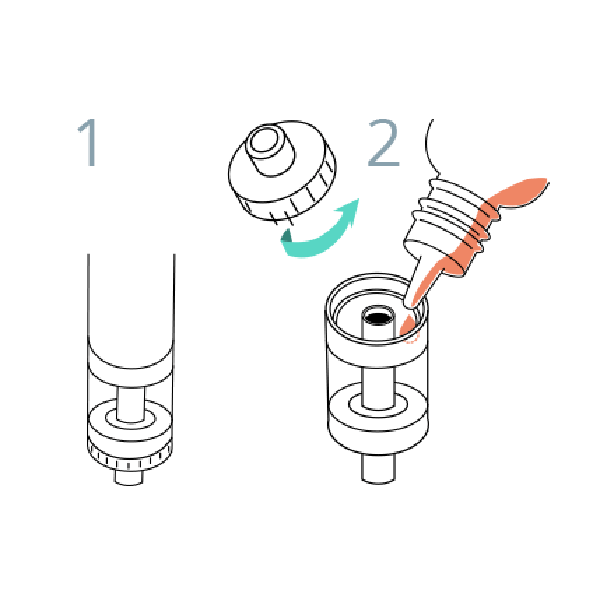 1

2